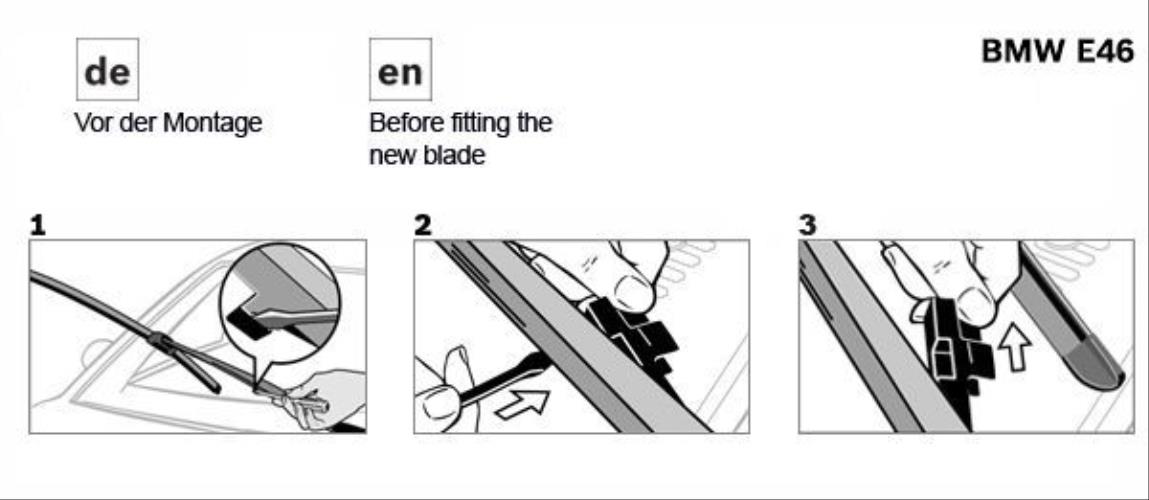 de
Vor der Montage

en
Before fitting the new blade

BMW E46

1

2

3